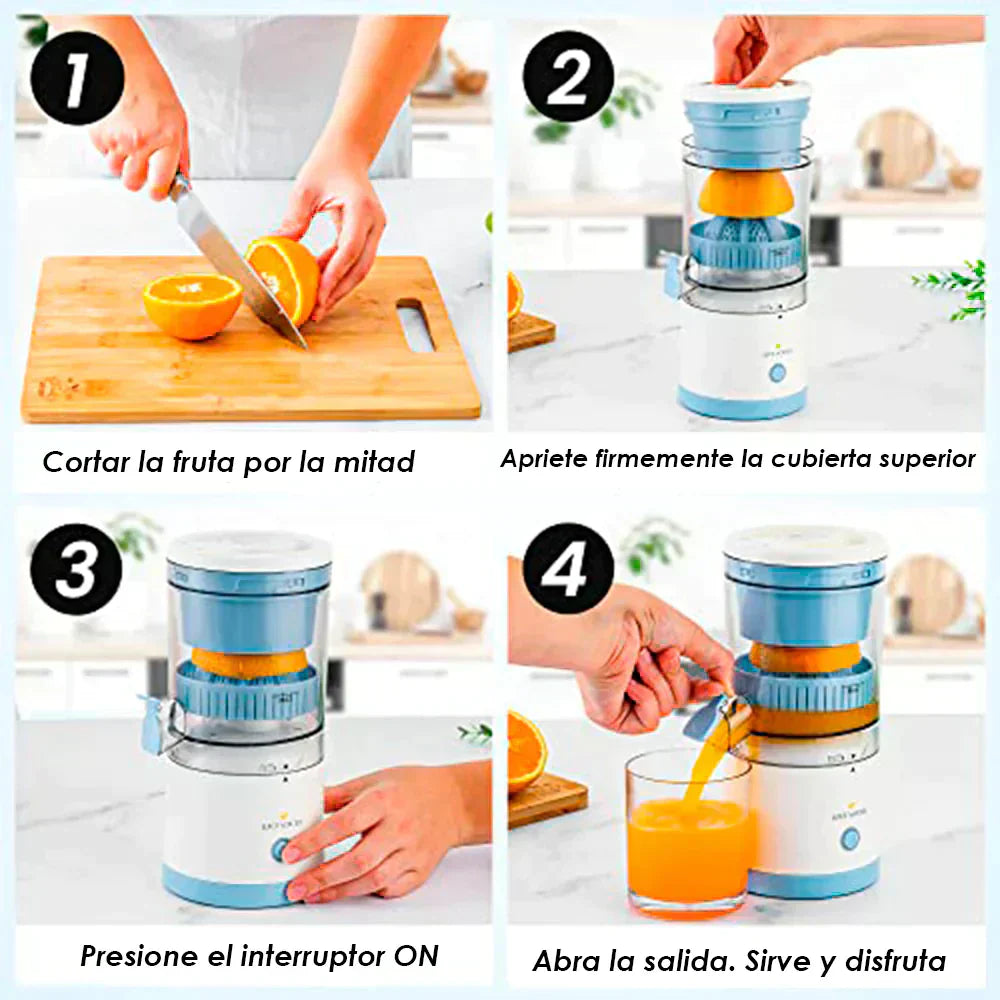 1

Cortar la fruta por la mitad

2

Apriete firmemente la cubierta superior

3

Presione el interruptor ON

4

Abra la salida. Sirve y disfruta